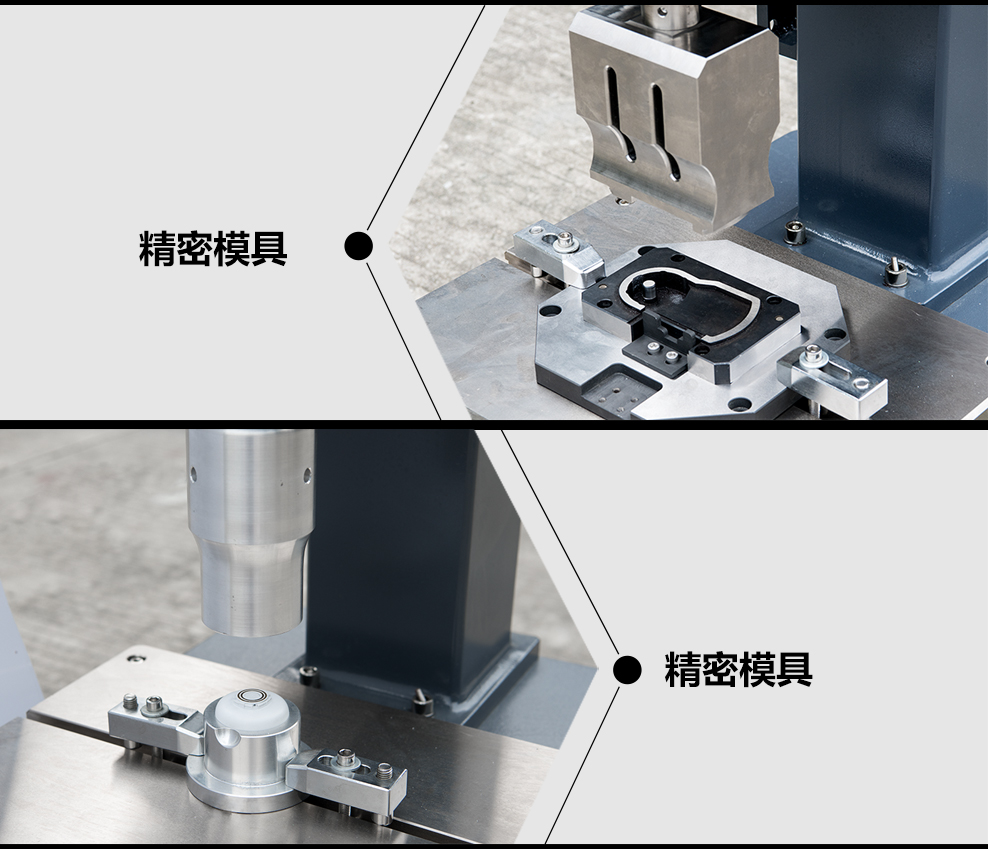 精密模具

精密模具